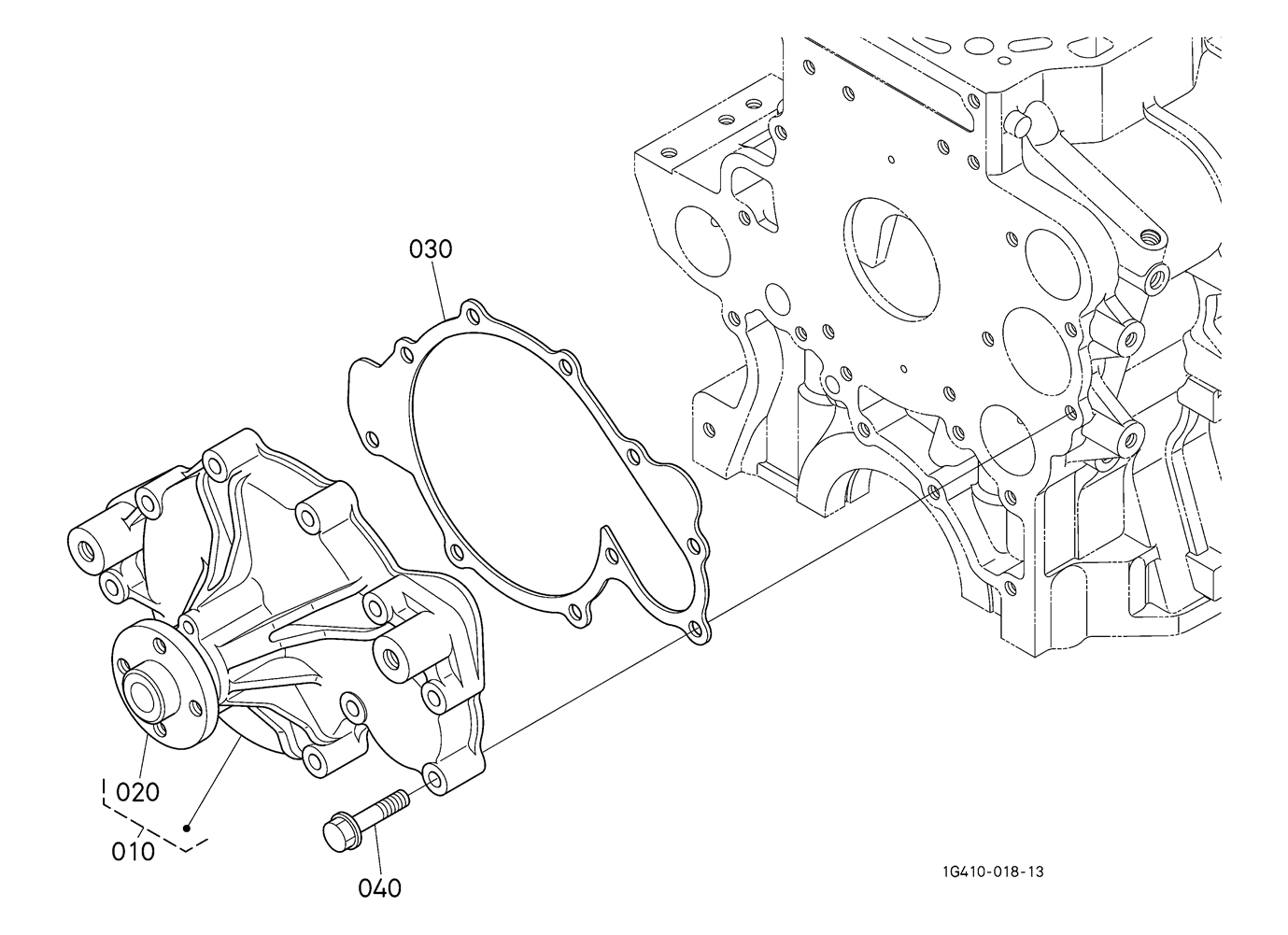 030

020

010

040

1G410-018-13